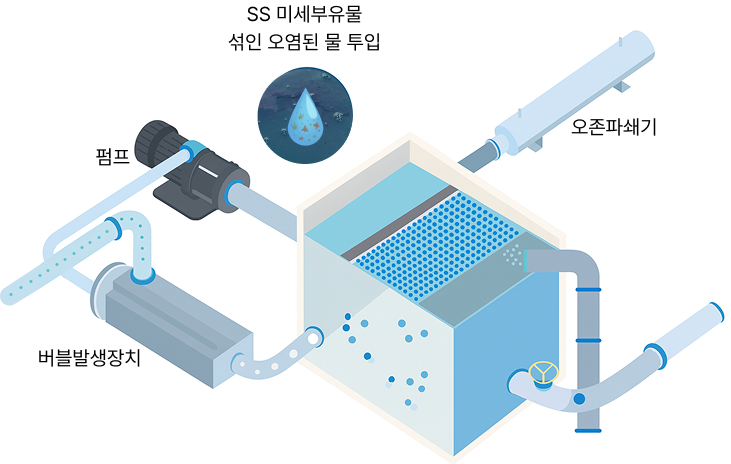 SS 미세부유물
섞인 오염된 물 투입

오존파쇄기

펌프

버블발생장치